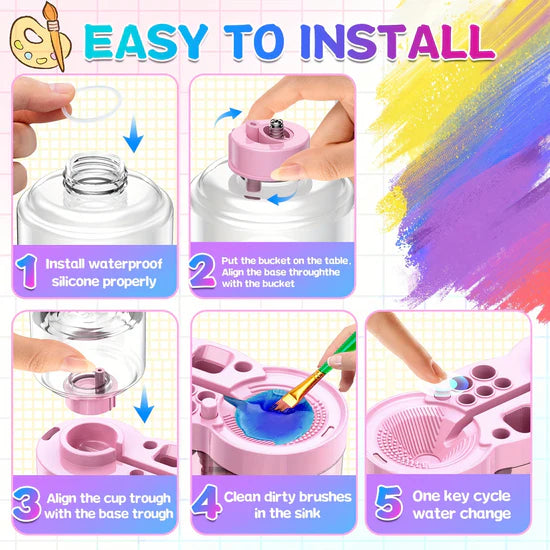 EASY TO INSTALL

1 Install waterproof silicone properly

2 Put the bucket on the table, Align the base throughthe with the bucket

3 Align the cup trough with the base trough

4 Clean dirty brushes in the sink

5 One key cycle water change