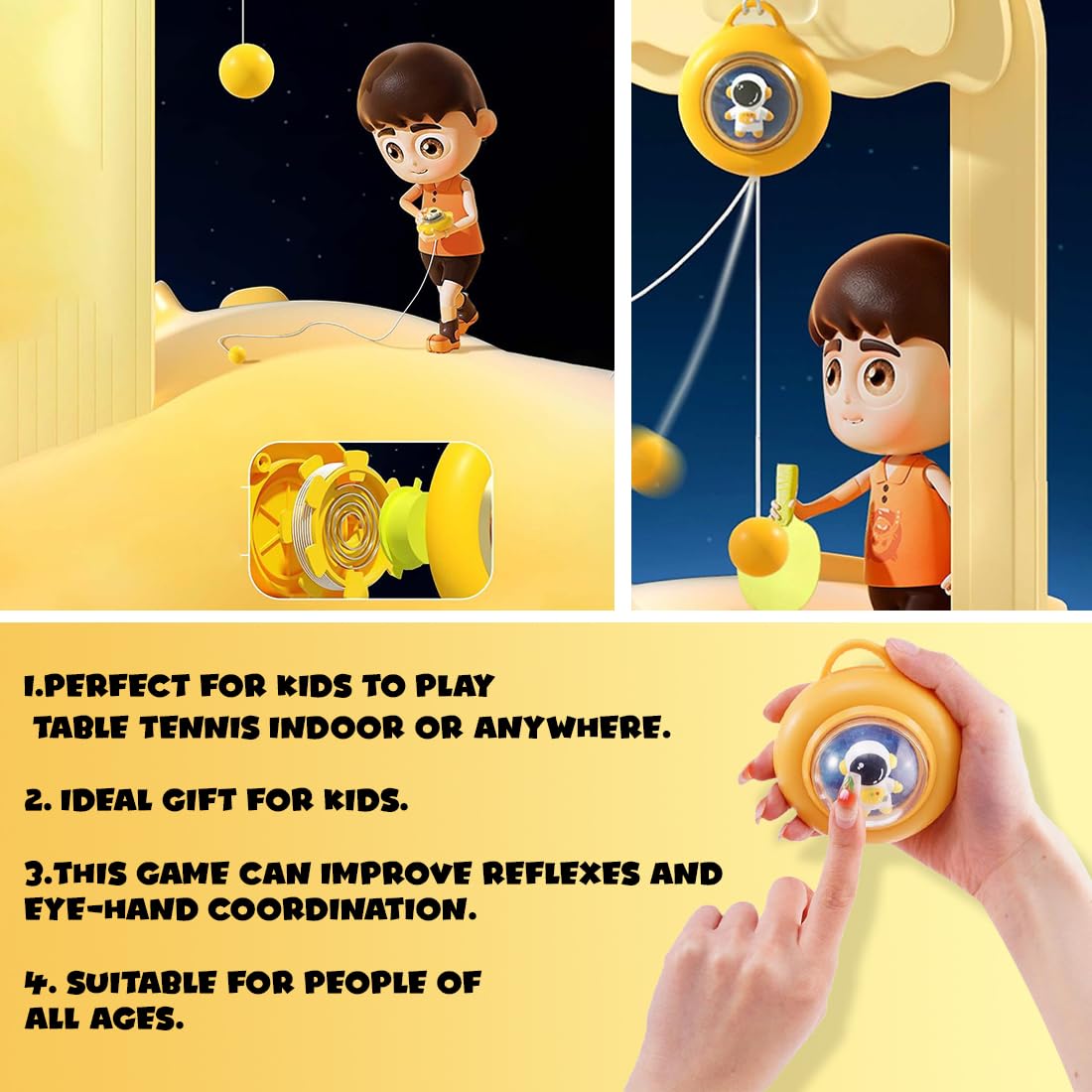 1.PERFECT FOR KIDS TO PLAY TABLE TENNIS INDOOR OR ANYWHERE.

2. IDEAL GIFT FOR KIDS.

3.THIS GAME CAN IMPROVE REFLEXES AND EYE-HAND COORDINATION.

4. SUITABLE FOR PEOPLE OF ALL AGES.