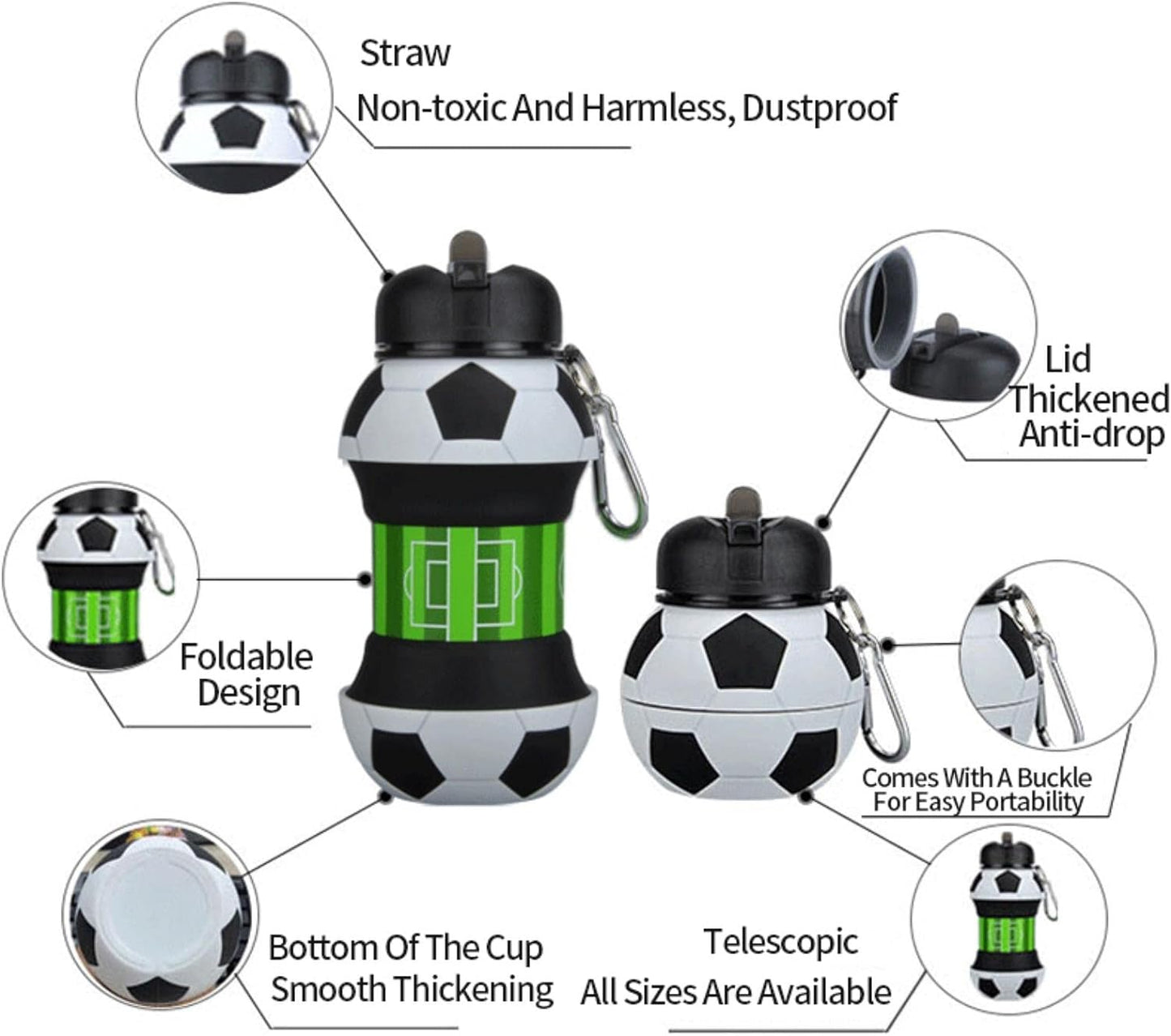 Straw
Non-toxic And Harmless, Dustproof

Lid
Thickened
Anti-drop

Foldable
Design

Comes With A Buckle
For Easy Portability

Bottom Of The Cup
Smooth Thickening

Telescopic
All Sizes Are Available