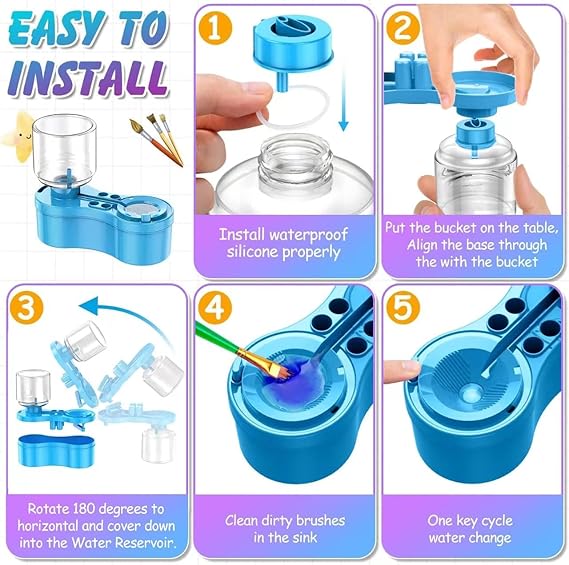 EASY TO INSTALL

1
Install waterproof silicone properly

2
Put the bucket on the table, Align the base through the with the bucket

3
Rotate 180 degrees to horizontal and cover down into the Water Reservoir.

4
Clean dirty brushes in the sink

5
One key cycle water change