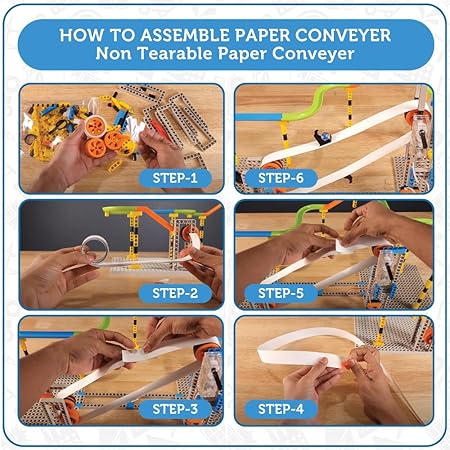 HOW TO ASSEMBLE PAPER CONVEYER
Non Tearable Paper Conveyer

STEP-1

STEP-6

STEP-2

STEP-5

STEP-3

STEP-4