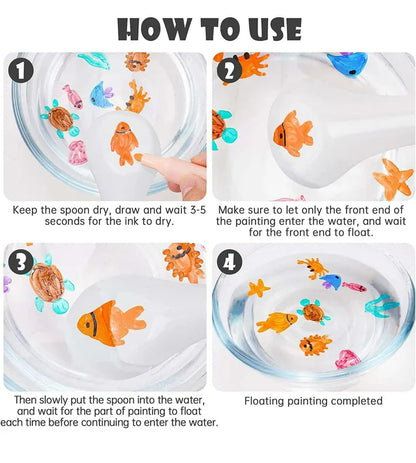 HOW TO USE

1

Keep the spoon dry, draw and wait 3-5 seconds for the ink to dry.

2

Make sure to let only the front end of the painting enter the water, and wait for the front end to float.

3

Then slowly put the spoon into the water, and wait for the part of painting to float each time before continuing to enter the water.

4

Floating painting completed